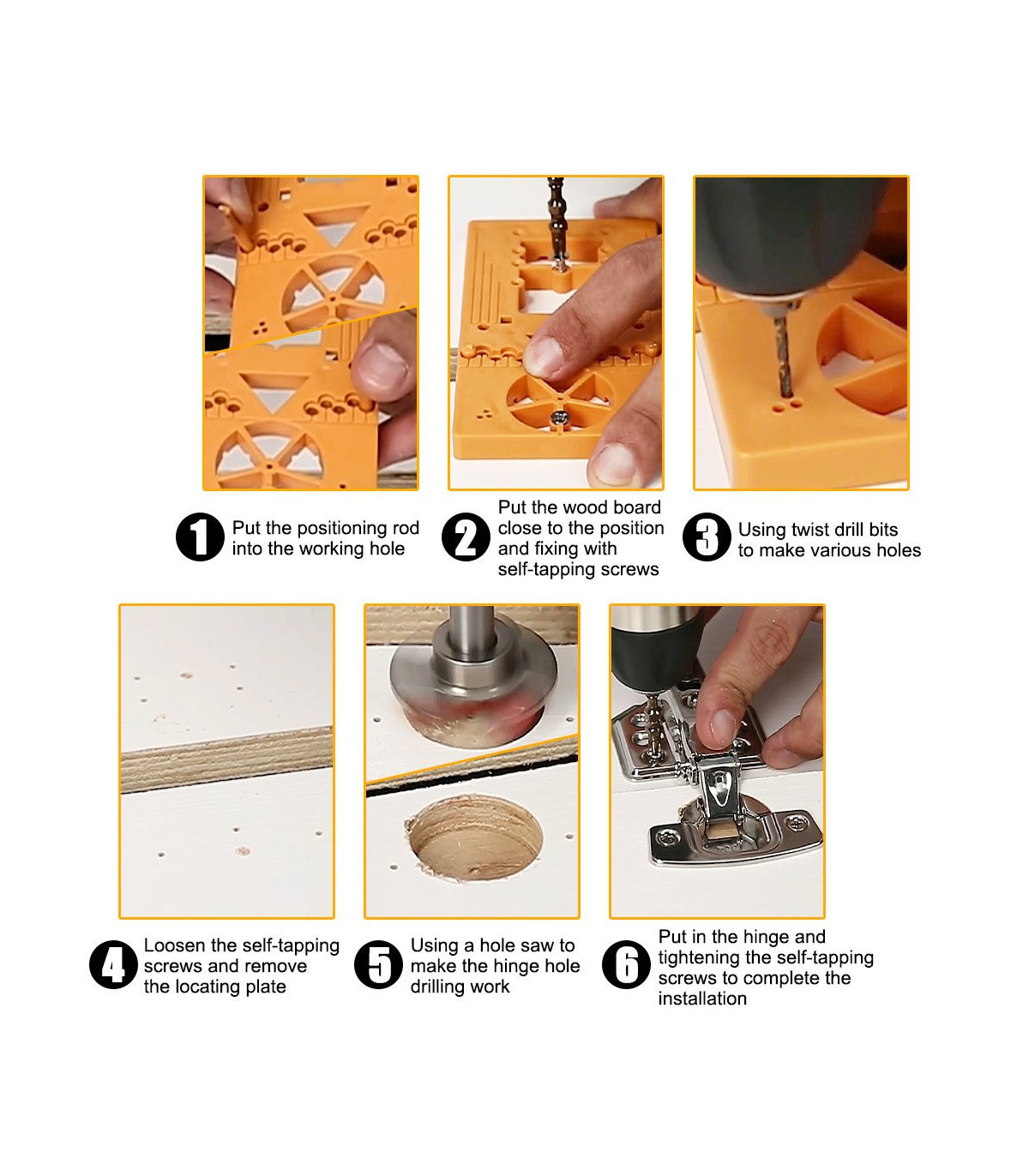 1 Put the positioning rod into the working hole

2 Put the wood board close to the position and fixing with self-tapping screws

3 Using twist drill bits to make various holes

4 Loosen the self-tapping screws and remove the locating plate

5 Using a hole saw to make the hinge hole drilling work

6 Put in the hinge and tightening the self-tapping screws to complete the installation