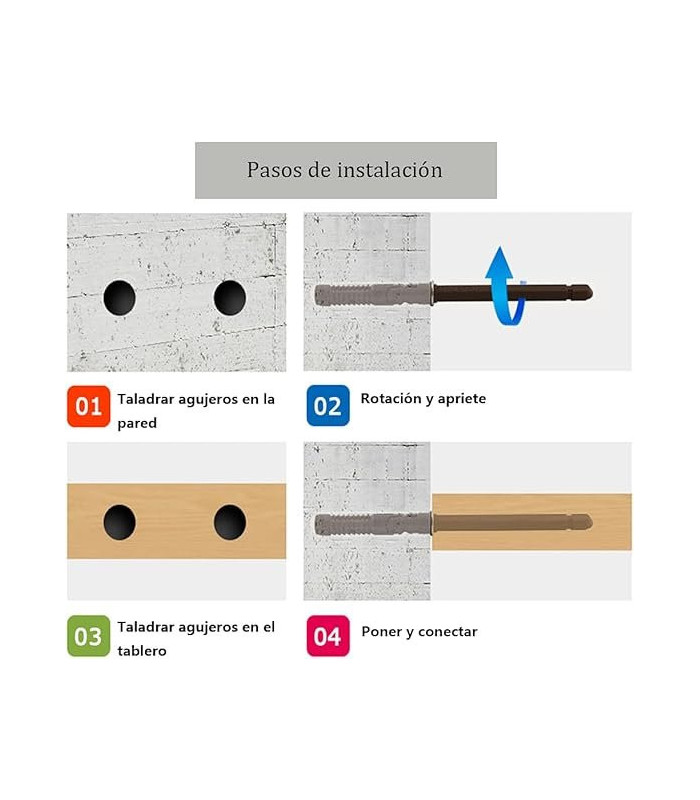 Pasos de instalación

01 Taladrar agujeros en la pared

02 Rotación y apriete

03 Taladrar agujeros en el tablero

04 Poner y conectar