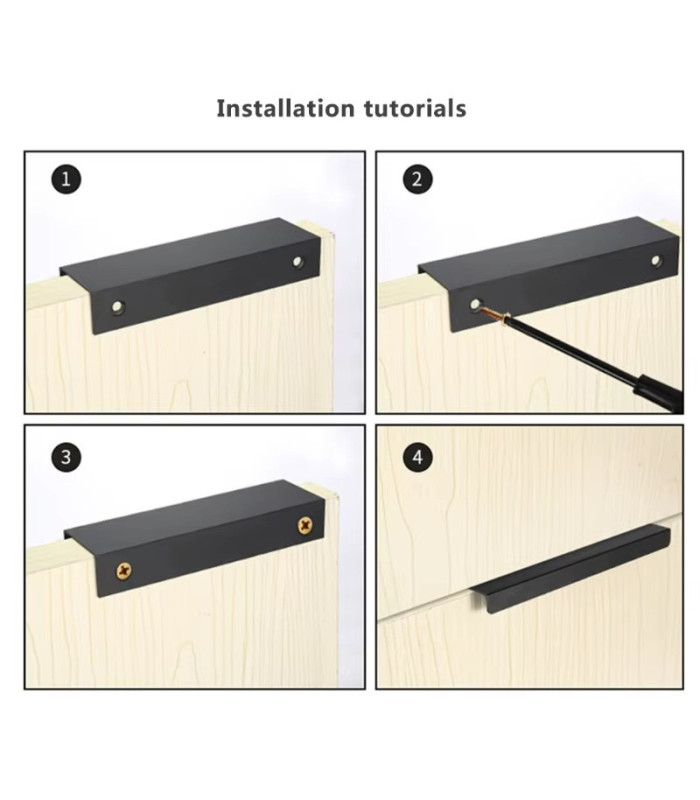 Installation tutorials

1

2

3

4