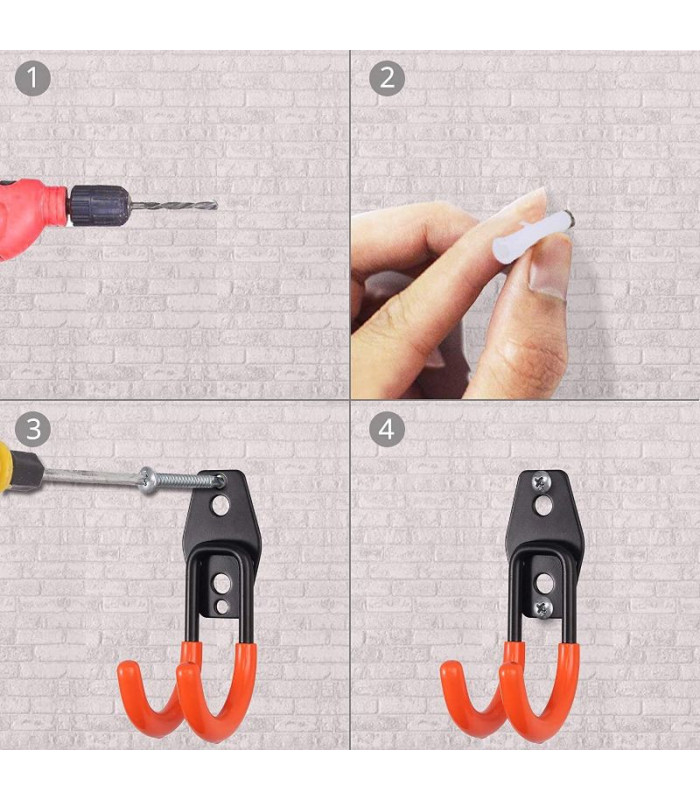 1

2

3

4