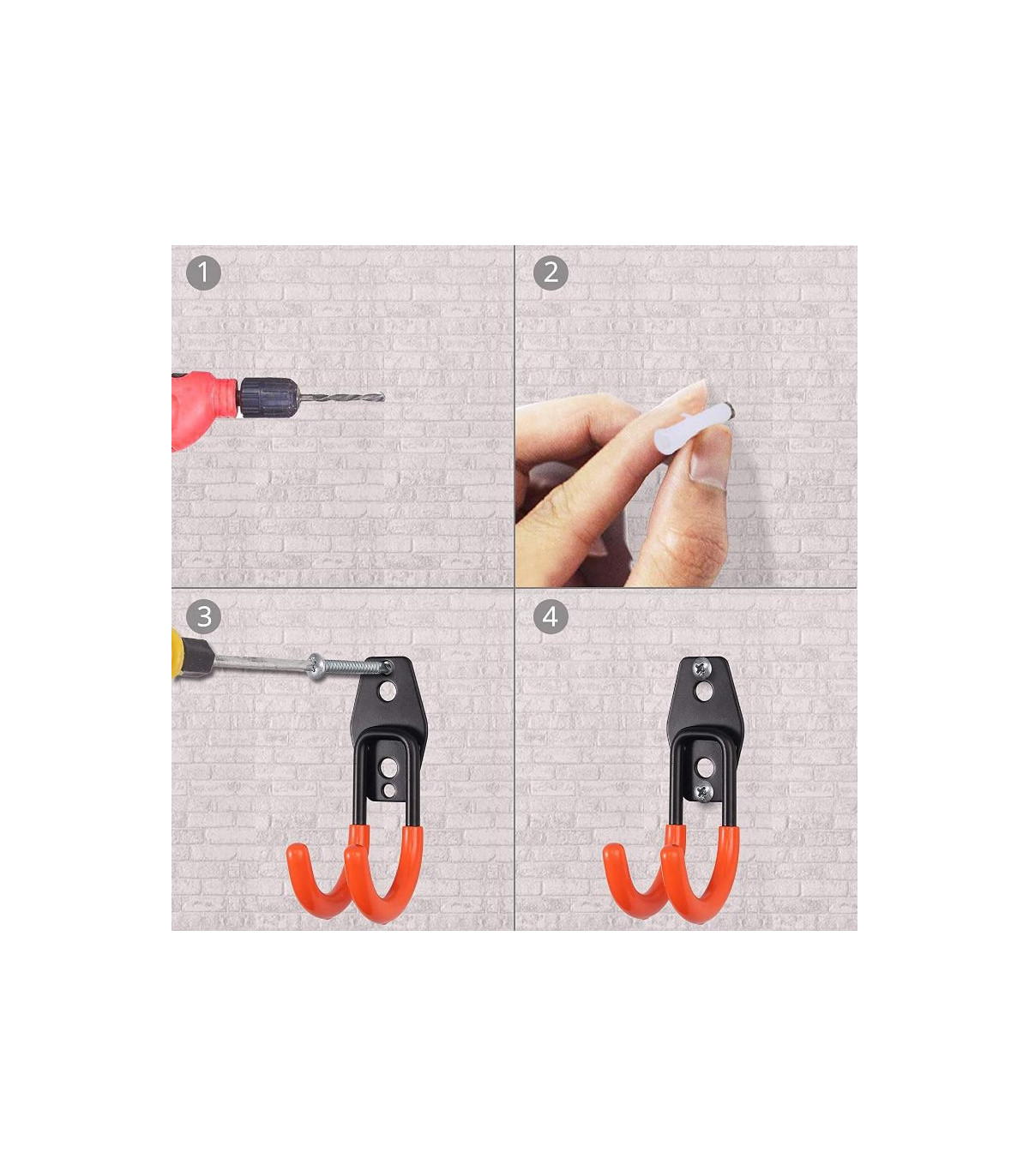 1

2

3

4